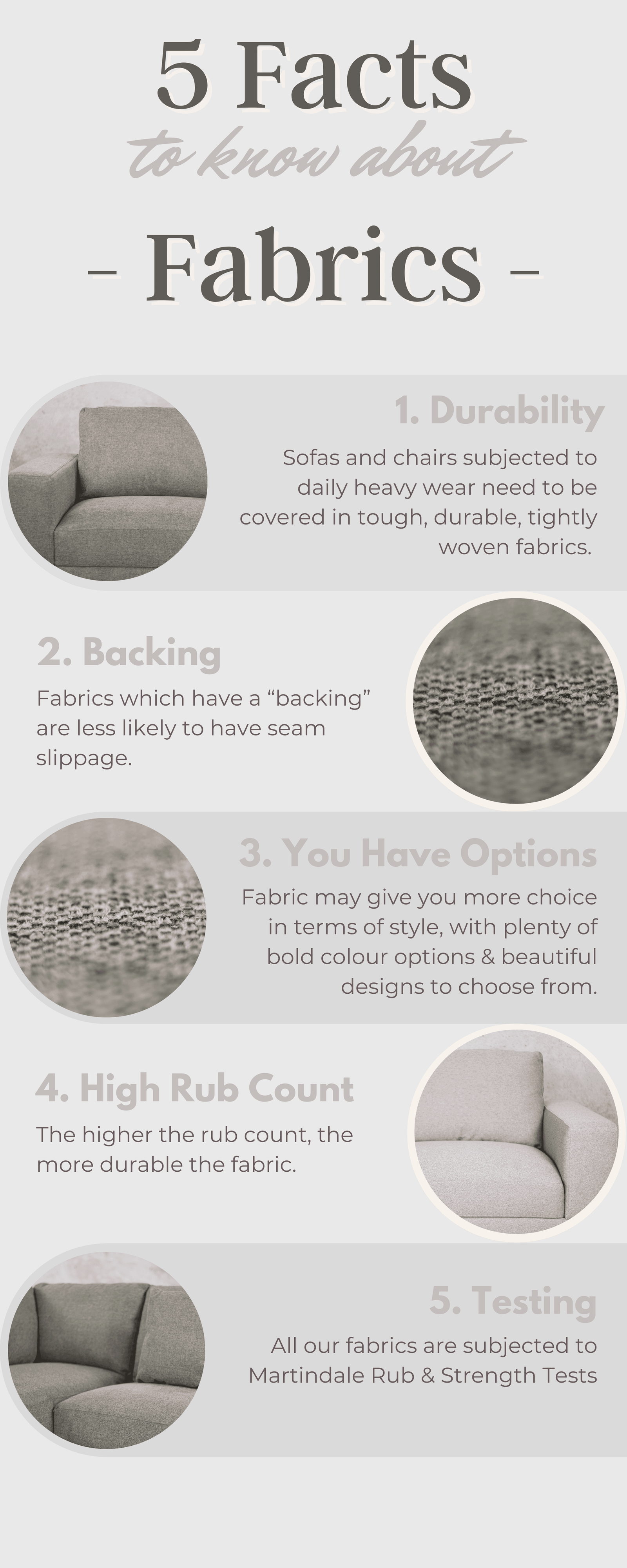 5 Facts
to know about
- Fabrics -

1. Durability
Sofas and chairs subjected to daily heavy wear need to be covered in tough, durable, tightly woven fabrics.

2. Backing
Fabrics which have a “backing” are less likely to have seam slippage.

3. You Have Options
Fabric may give you more choice in terms of style, with plenty of bold colour options & beautiful designs to choose from.

4. High Rub Count
The higher the rub count, the more durable the fabric.

5. Testing
All our fabrics are subjected to Martindale Rub & Strength Tests