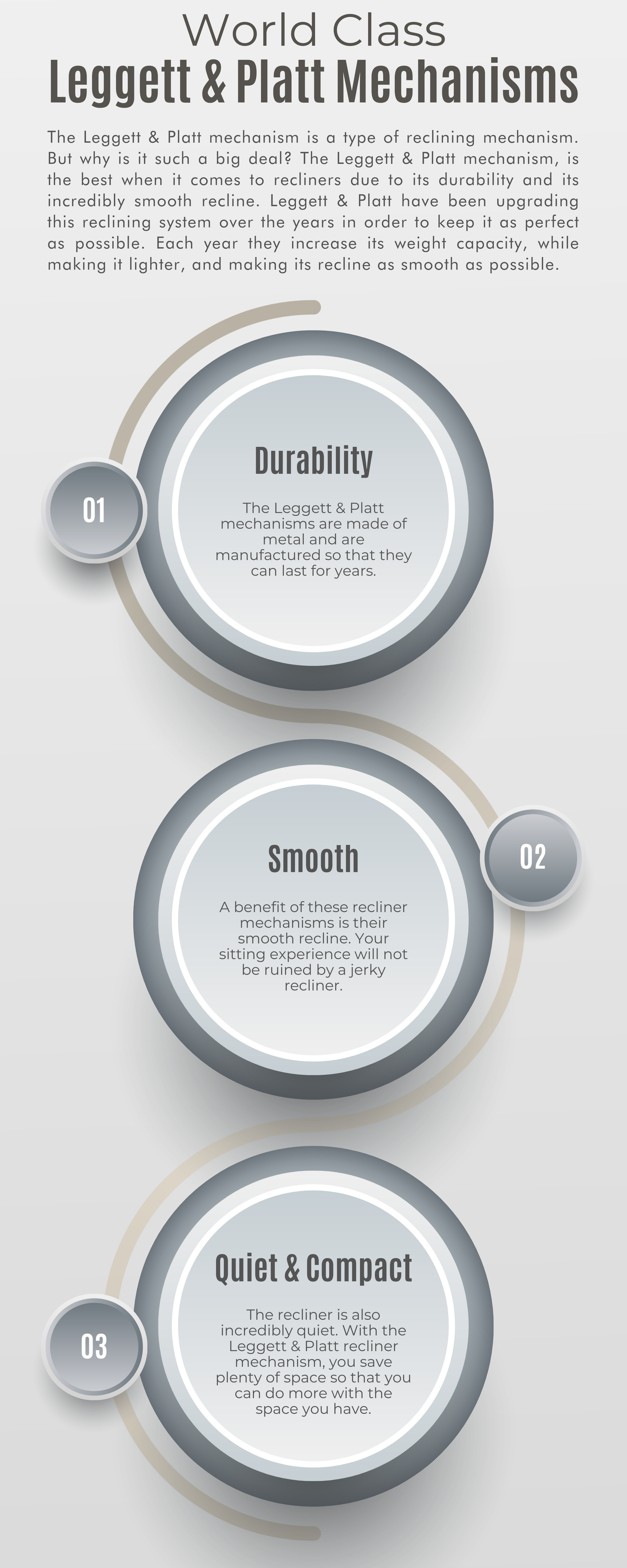 World Class
Leggett & Platt Mechanisms

The Leggett & Platt mechanism is a type of reclining mechanism. But why is it such a big deal? The Leggett & Platt mechanism, is the best when it comes to recliners due to its durability and its incredibly smooth recline. Leggett & Platt have been upgrading this reclining system over the years in order to keep it as perfect as possible. Each year they increase its weight capacity, while making it lighter, and making its recline as smooth as possible.

01

Durability

The Leggett & Platt mechanisms are made of metal and are manufactured so that they can last for years.

02

Smooth

A benefit of these recliner mechanisms is their smooth recline. Your sitting experience will not be ruined by a jerky recliner.

03

Quiet & Compact

The recliner is also incredibly quiet. With the Leggett & Platt recliner mechanism, you save plenty of space so that you can do more with the space you have.